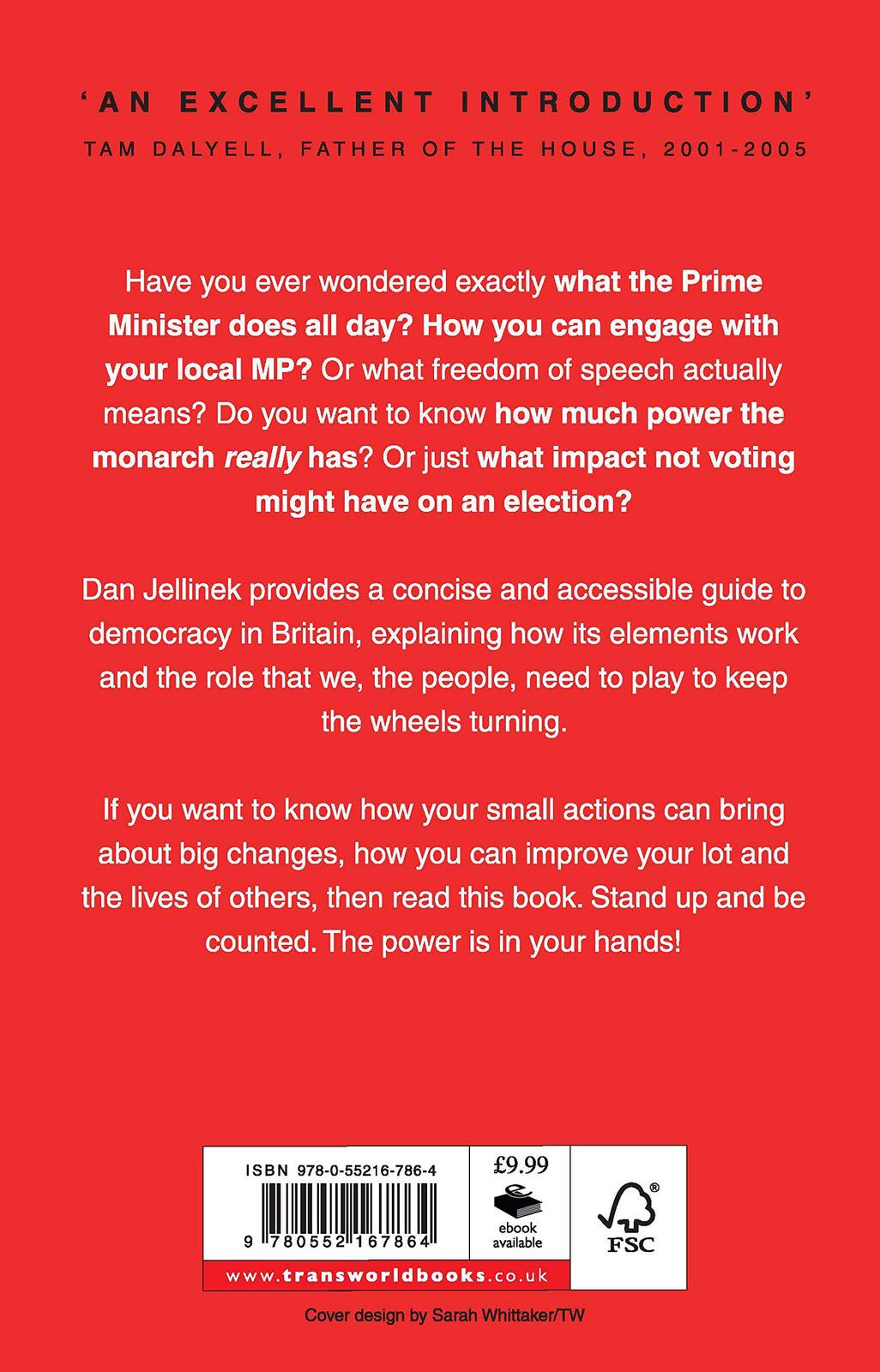 'AN EXCELLENT INTRODUCTION'
TAM DALYELL, FATHER OF THE HOUSE, 2001-2005

Have you ever wondered exactly what the Prime Minister does all day? How you can engage with your local MP? Or what freedom of speech actually means? Do you want to know how much power the monarch really has? Or just what impact not voting might have on an election?

Dan Jellinek provides a concise and accessible guide to democracy in Britain, explaining how its elements work and the role that we, the people, need to play to keep the wheels turning.

If you want to know how your small actions can bring about big changes, how you can improve your lot and the lives of others, then read this book. Stand up and be counted. The power is in your hands!

ISBN 978-0-55216-786-4

9 780552 167864

£9.99

ebook available

FSC

www.transworldbooks.co.uk

Cover design by Sarah Whittaker/TW