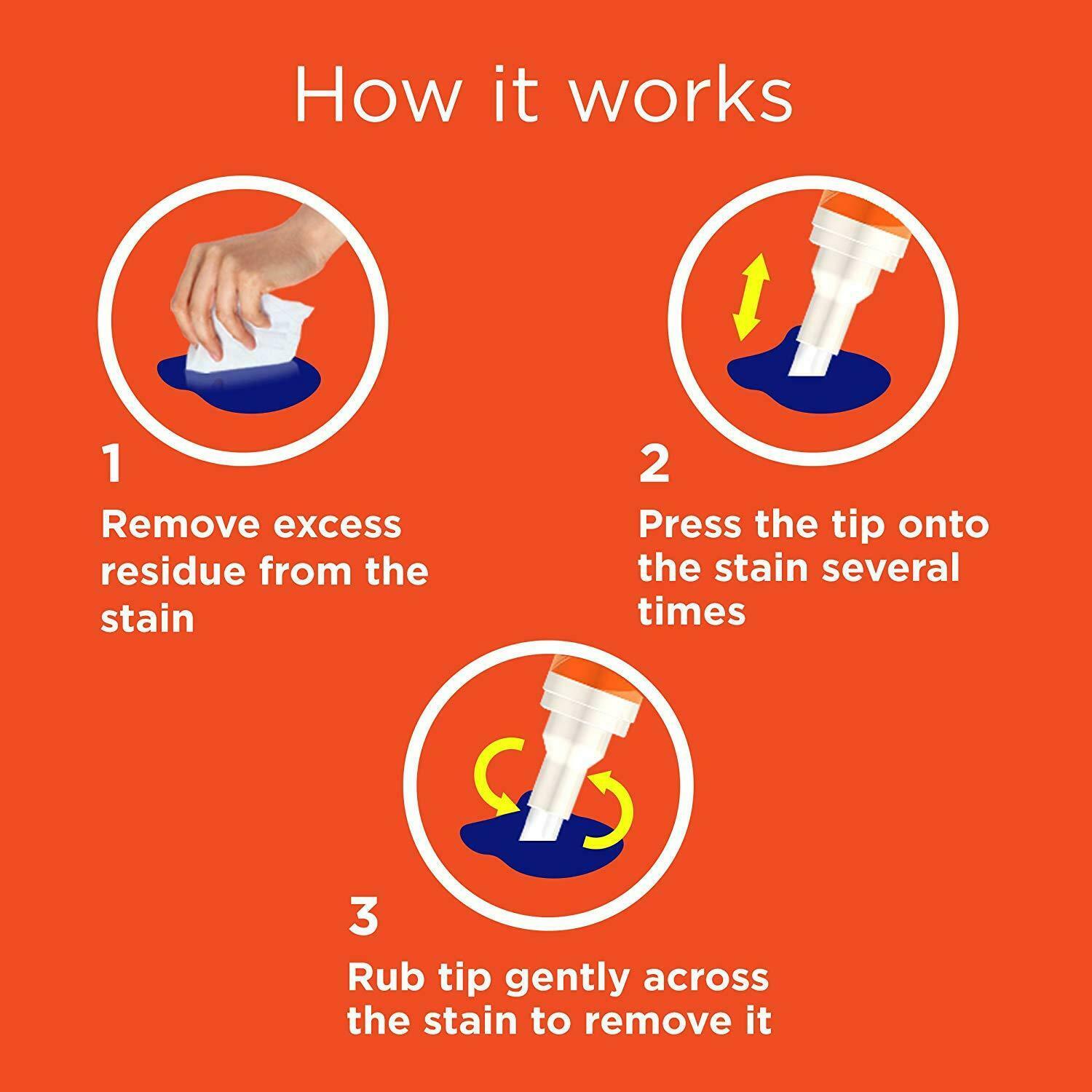 How it works

1
Remove excess residue from the stain

2
Press the tip onto the stain several times

3
Rub tip gently across the stain to remove it