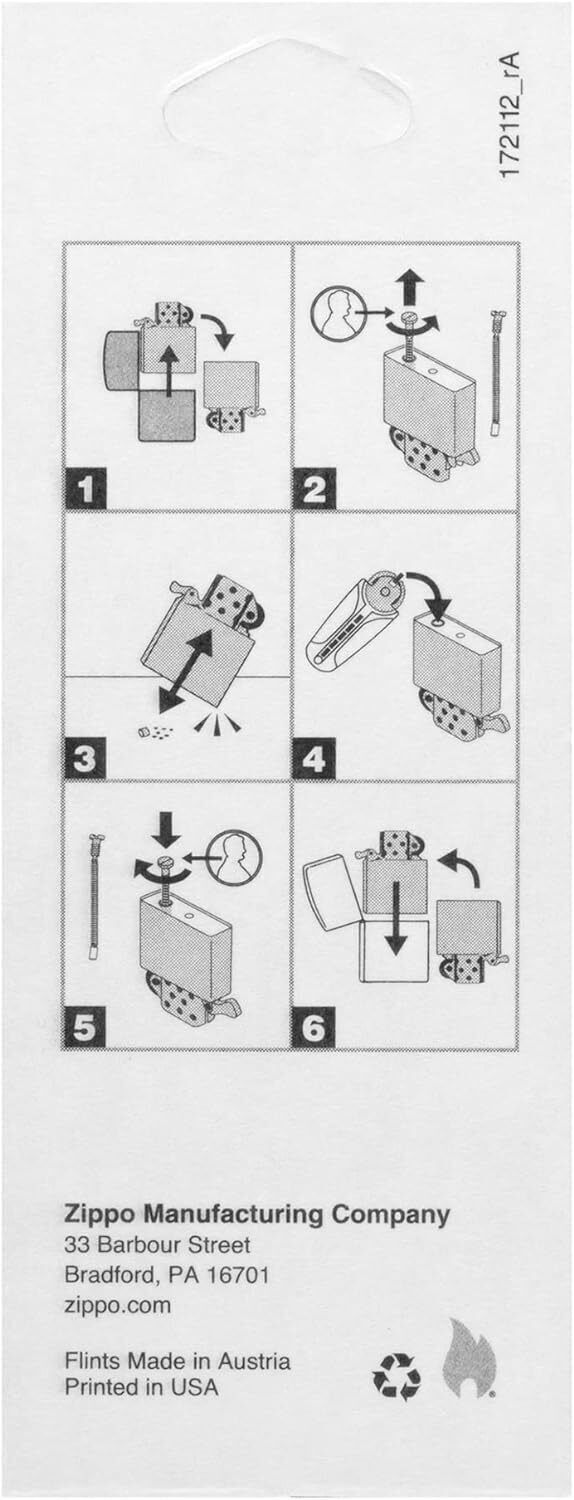 172112_rA

1

2

3

4

5

6

Zippo Manufacturing Company
33 Barbour Street
Bradford, PA 16701
zippo.com

Flints Made in Austria
Printed in USA